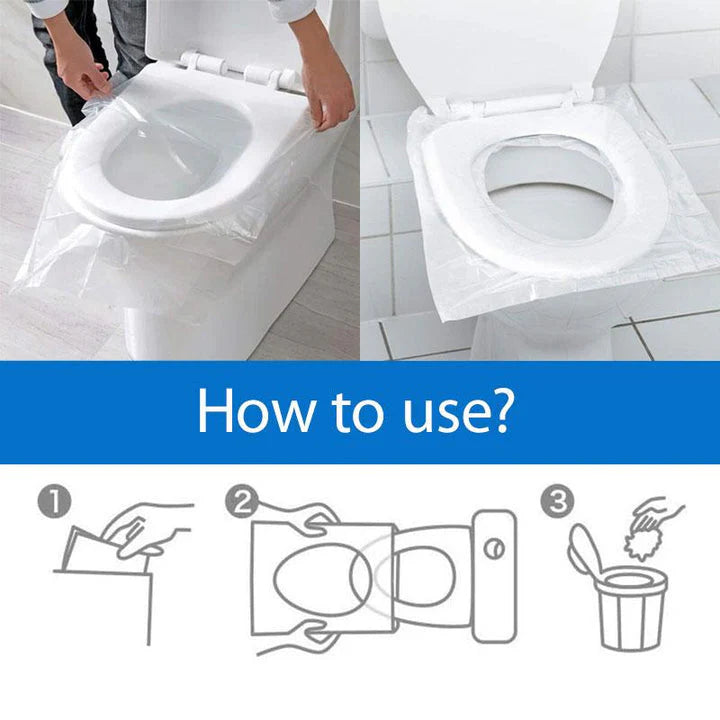 How to use?

1

2

3