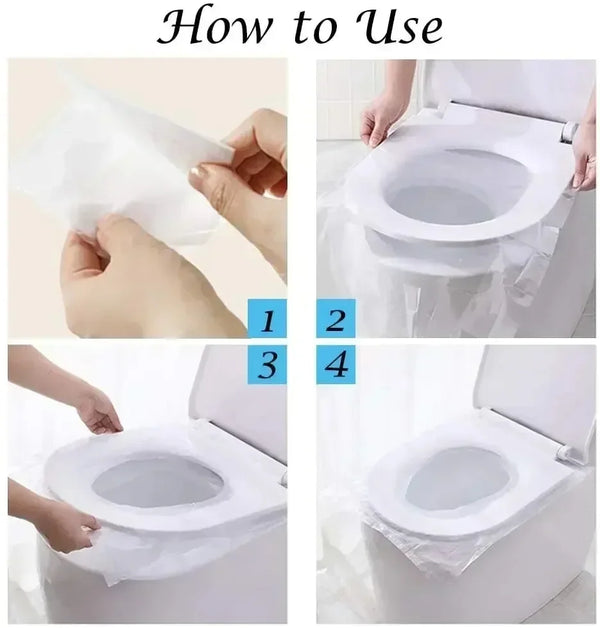 How to Use

1

2

3

4